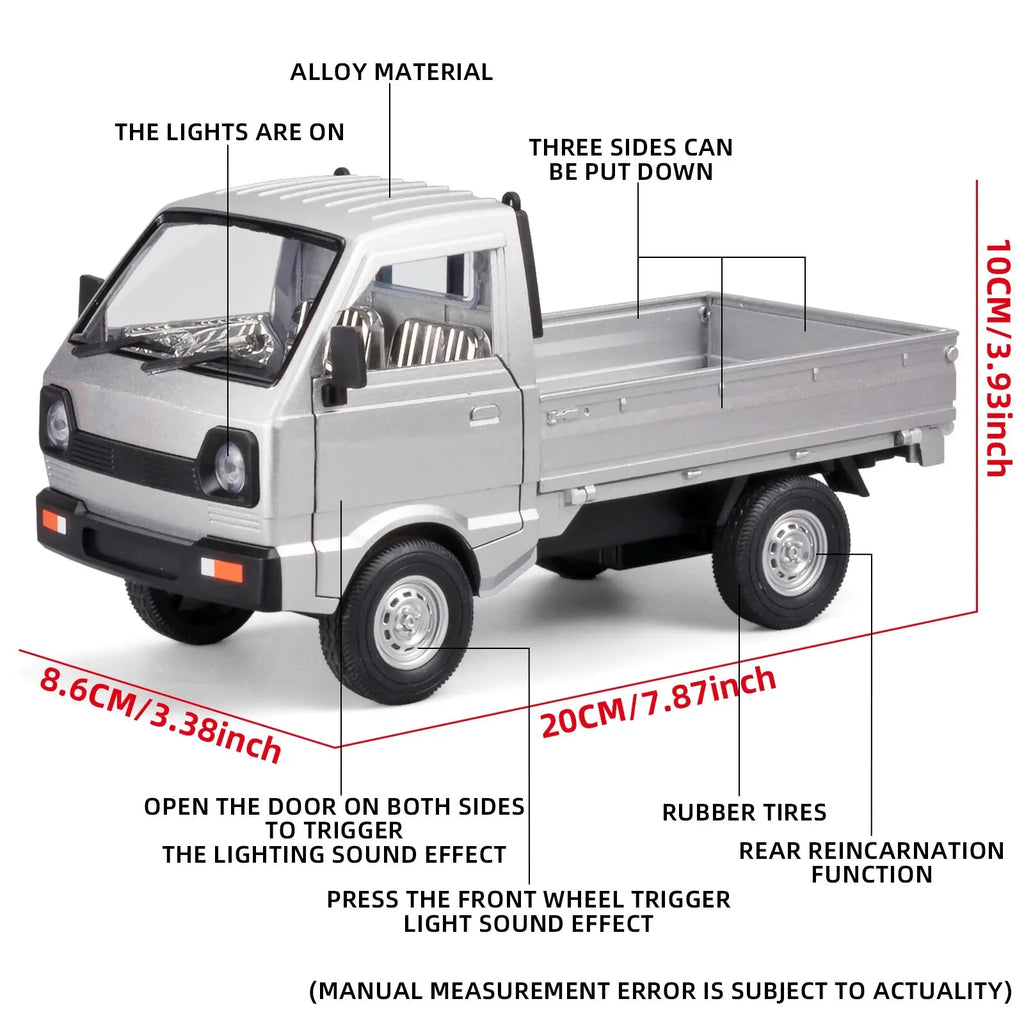 ALLOY MATERIAL

THE LIGHTS ARE ON

THREE SIDES CAN BE PUT DOWN

10CM/3.93inch

8.6CM/3.38inch

20CM/7.87inch

OPEN THE DOOR ON BOTH SIDES TO TRIGGER THE LIGHTING SOUND EFFECT

RUBBER TIRES

REAR REINCARNATION FUNCTION

PRESS THE FRONT WHEEL TRIGGER LIGHT SOUND EFFECT

(MANUAL MEASUREMENT ERROR IS SUBJECT TO ACTUALITY)